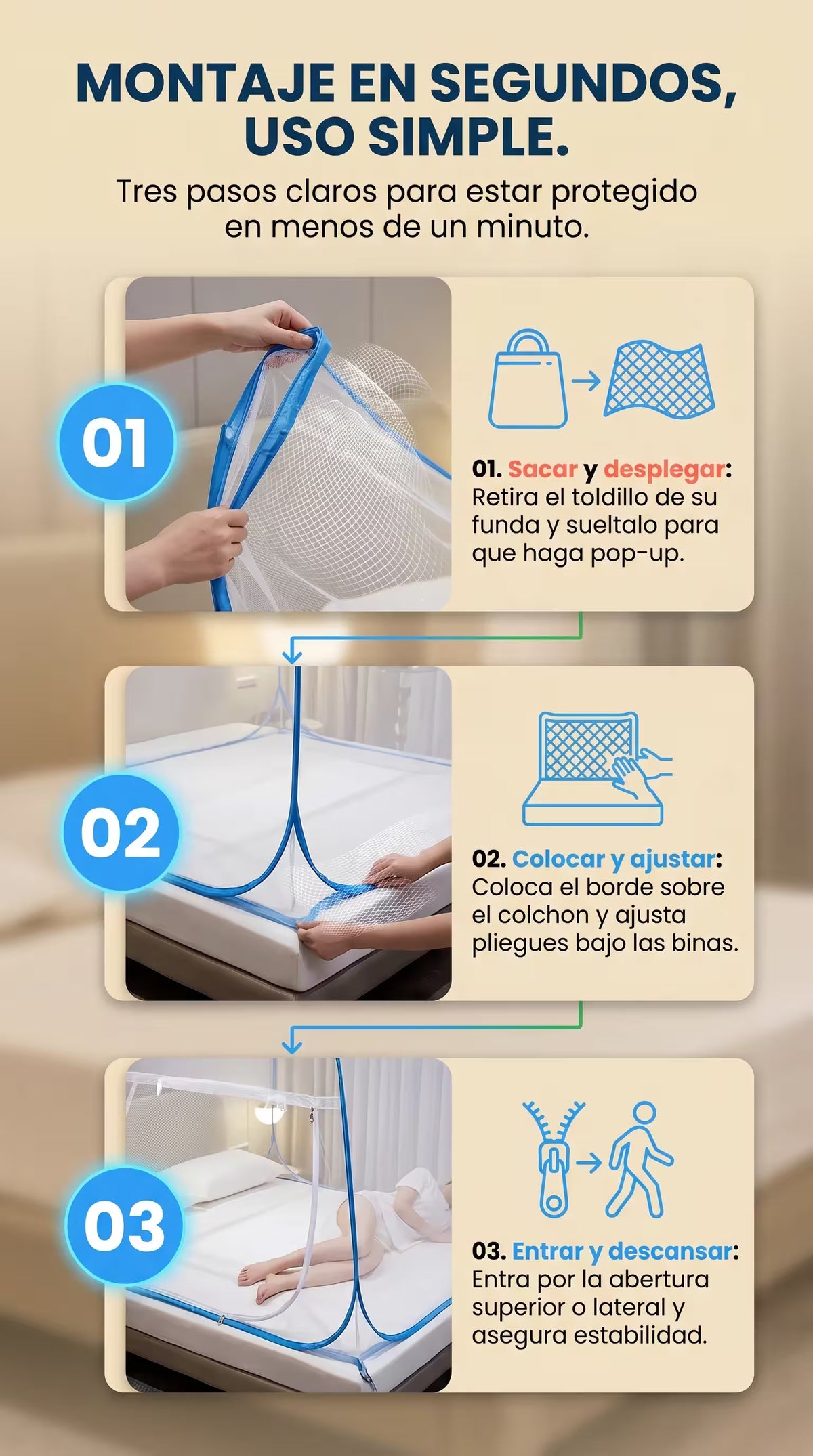 MONTAJE EN SEGUNDOS, USO SIMPLE.

Tres pasos claros para estar protegido en menos de un minuto.

01

01. Sacar y desplegar: Retira el toldillo de su funda y sueltalo para que haga pop-up.

02

02. Colocar y ajustar: Coloca el borde sobre el colchon y ajusta pliegues bajo las binas.

03

03. Entrar y descansar: Entra por la abertura superior o lateral y asegura estabilidad.